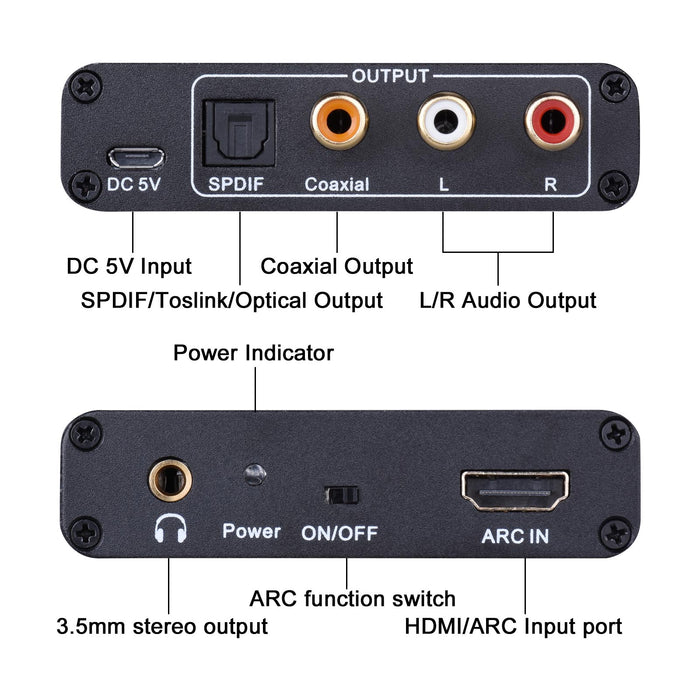 OUTPUT

DC 5V

SPDIF

Coaxial

L

R

DC 5V Input

Coaxial Output

SPDIF/Toslink/Optical Output

L/R Audio Output

Power Indicator

Power

ON/OFF

ARC IN

ARC function switch

3.5mm stereo output

HDMI/ARC Input port